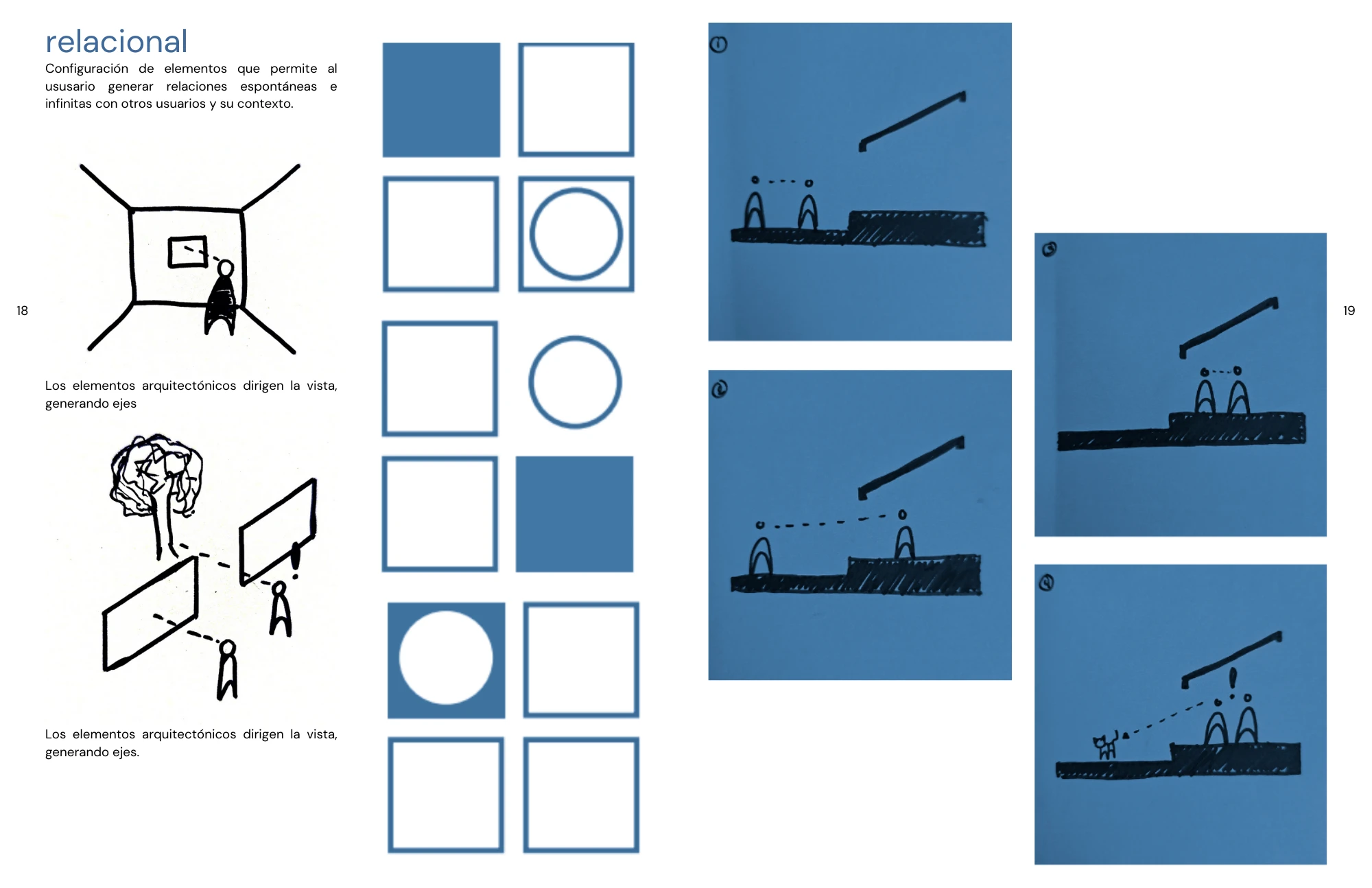 relacional

Configuración de elementos que permite al ususario generar relaciones espontáneas e infinitas con otros usuarios y su contexto.

18

Los elementos arquitectónicos dirigen la vista, generando ejes

Los elementos arquitectónicos dirigen la vista, generando ejes.

①

②

③

④

19