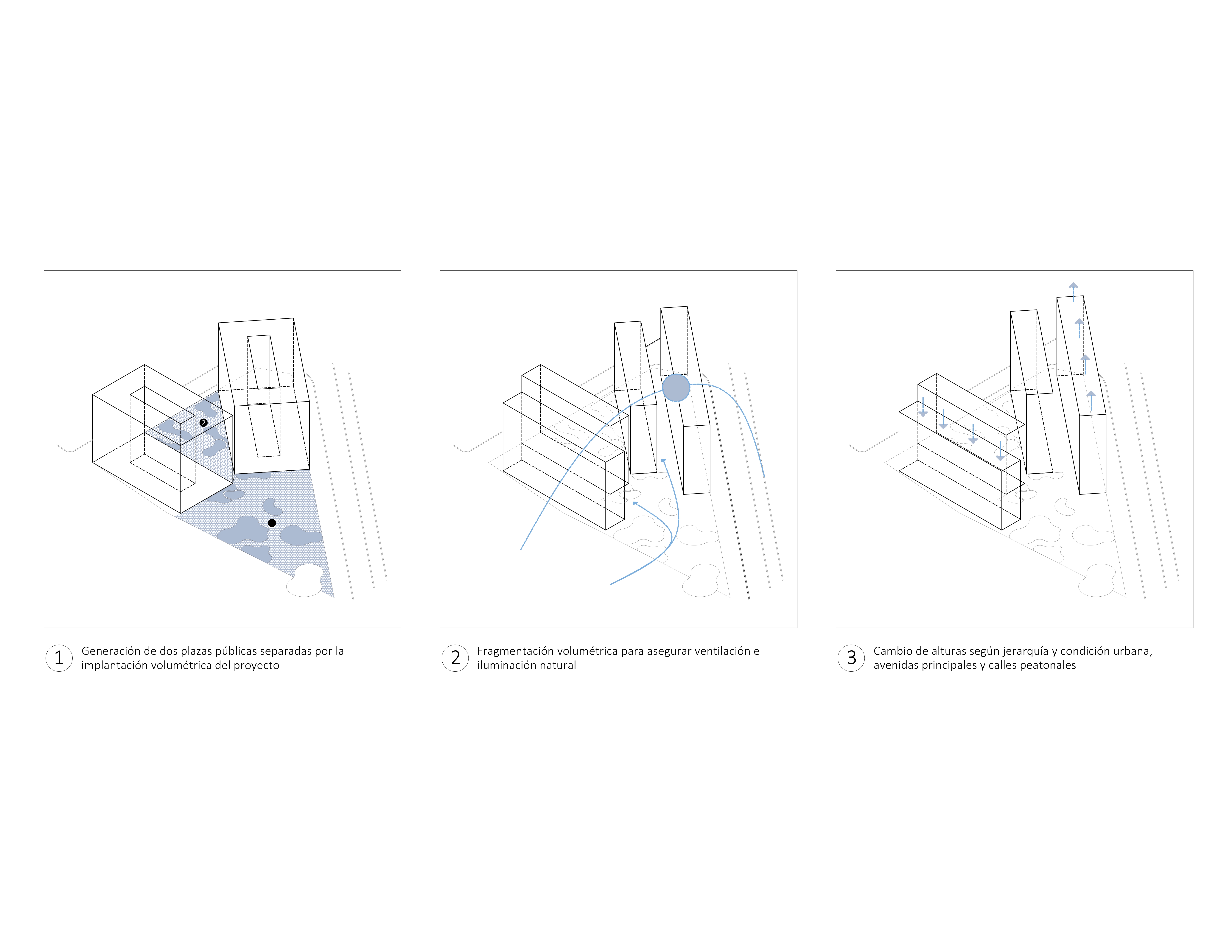 2

1

1 Generación de dos plazas públicas separadas por la implantación volumétrica del proyecto

2 Fragmentación volumétrica para asegurar ventilación e iluminación natural

3 Cambio de alturas según jerarquía y condición urbana, avenidas principales y calles peatonales